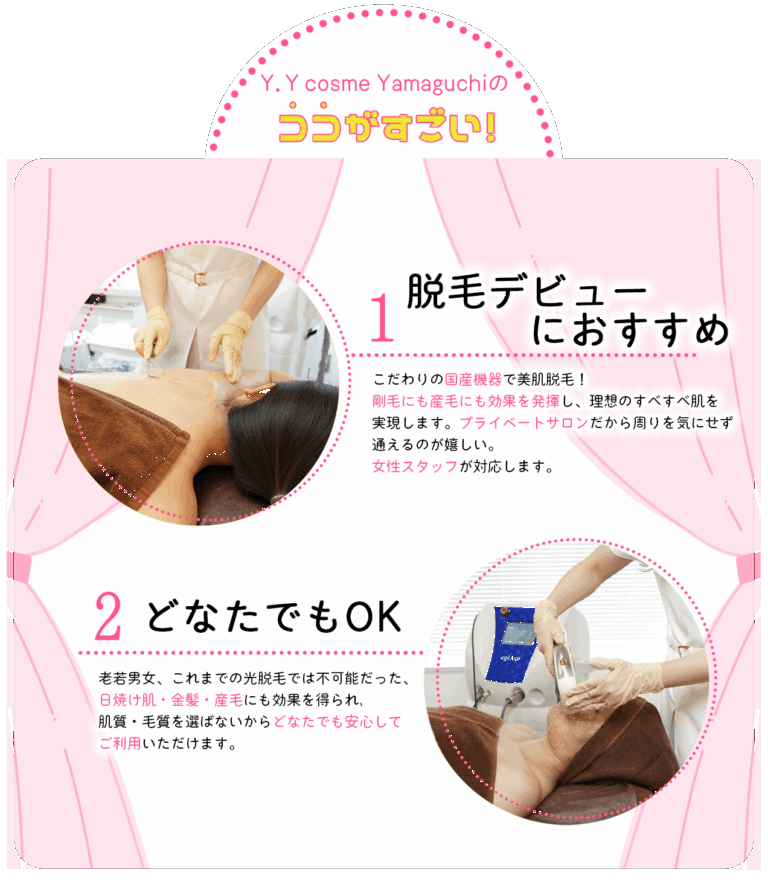 Y.Y cosme Yamaguchiの
ココがすごい!

1 脱毛デビューにおすすめ

こだわりの国産機器で美肌脱毛！
剛毛にも産毛にも効果を発揮し、理想のすべすべ肌を実現します。プライベートサロンだから周りを気にせず通えるのが嬉しい。
女性スタッフが対応します。

2 どなたでもOK

老若男女、これまでの光脱毛では不可能だった、日焼け肌・金髪・産毛にも効果を得られ、肌質・毛質を選ばないからどなたでも安心してご利用いただけます。